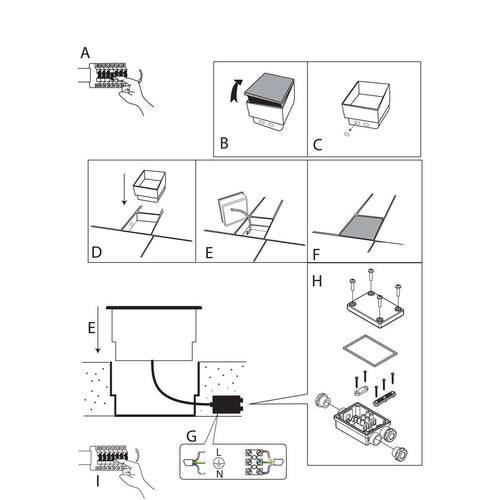 A

B

C

D

E

F

H

E

G

L

N

I